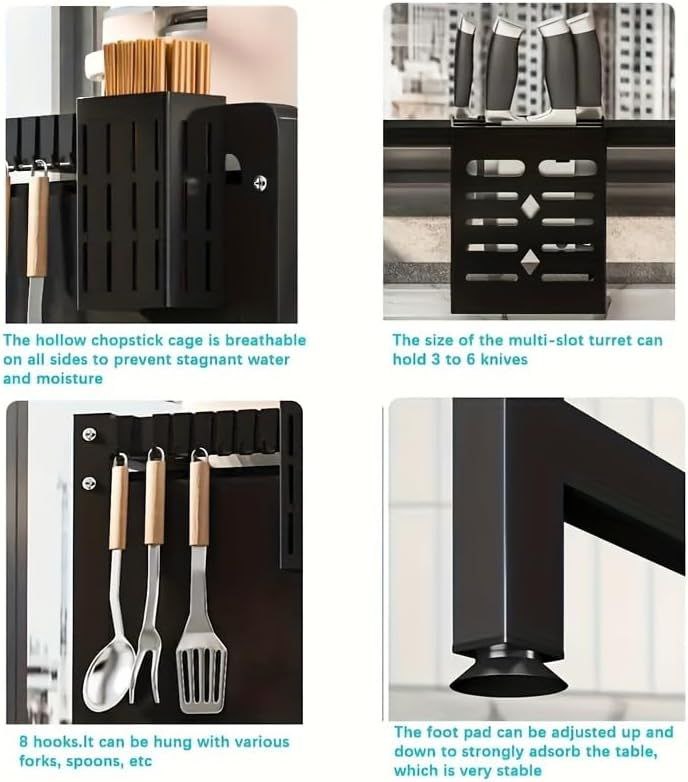 The hollow chopstick cage is breathable on all sides to prevent stagnant water and moisture

The size of the multi-slot turret can hold 3 to 6 knives

8 hooks.It can be hung with various forks, spoons, etc

The foot pad can be adjusted up and down to strongly adsorb the table, which is very stable