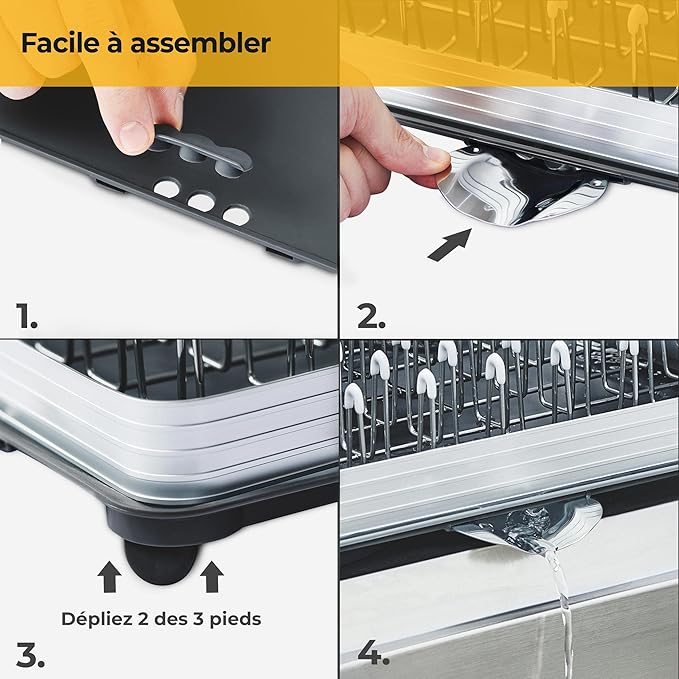 Facile à assembler

1.

2.

Dépliez 2 des 3 pieds

3.

4.